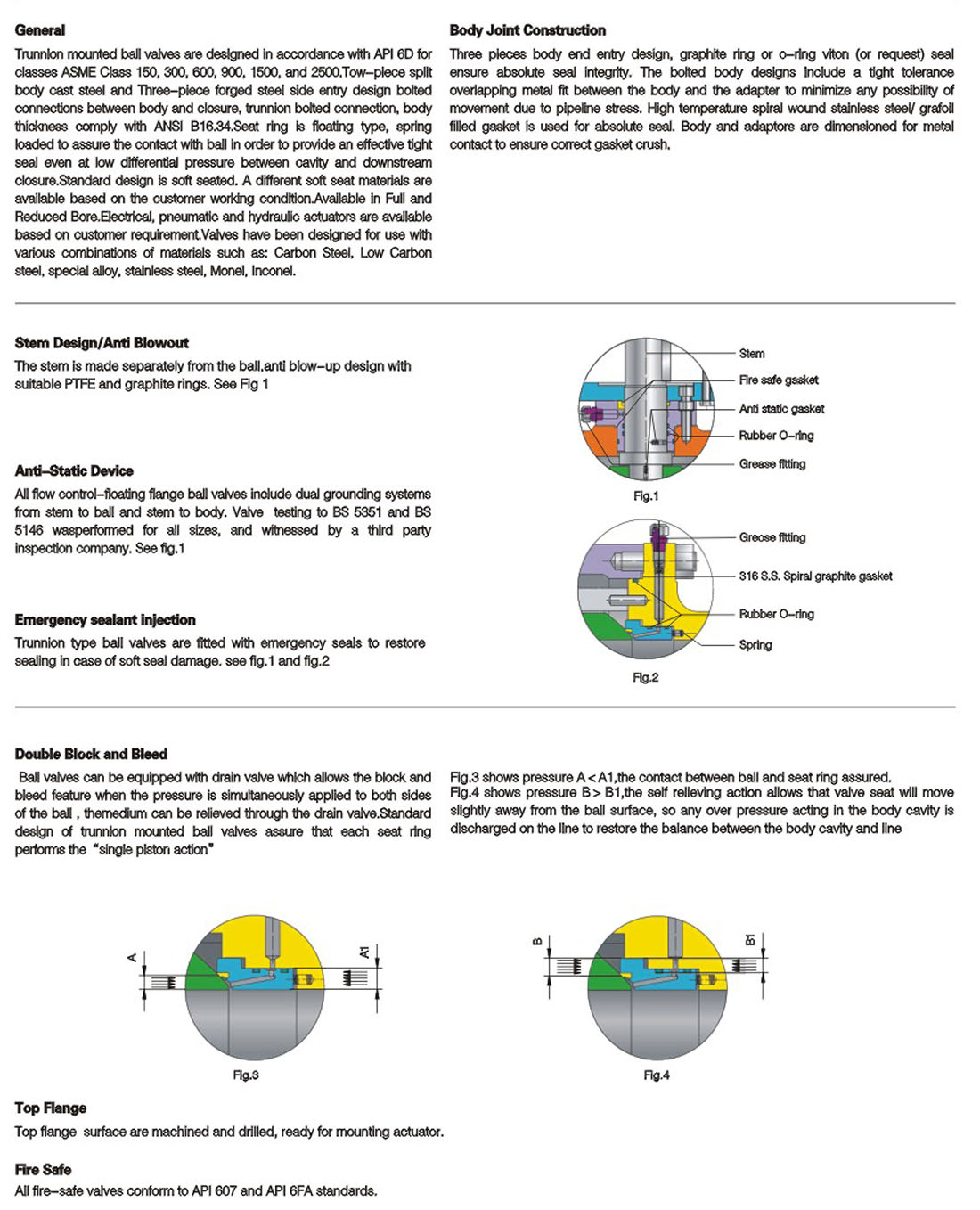 General

Trunnion mounted ball valves are designed in accordance with API 6D for classes ASME Class 150, 300, 600, 900, 1500, and 2500.Tow–piece split body cast steel and Three–piece forged steel side entry design bolted connections between body and closure, trunnion bolted connection, body thickness comply with ANSI B16.34.Seat ring is floating type, spring loaded to assure the contact with ball in order to provide an effective tight seal even at low differential pressure between cavity and downstream closure.Standard design is soft seated. A different soft seat materials are available based on the customer working condition.Available in Full and Reduced Bore.Electrical, pneumatic and hydraulic actuators are available based on customer requirement.Valves have been designed for use with various combinations of materials such as: Carbon Steel, Low Carbon steel, special alloy, stainless steel, Monel, Inconel.

Body Joint Construction

Three pieces body end entry design, graphite ring or o–ring viton (or request) seal ensure absolute seal integrity. The bolted body designs include a tight tolerance overlapping metal fit between the body and the adapter to minimize any possibility of movement due to pipeline stress. High temperature spiral wound stainless steel/ grafoil filled gasket is used for absolute seal. Body and adaptors are dimensioned for metal contact to ensure correct gasket crush.

Stem Design/Anti Blowout

The stem is made separately from the ball,anti blow–up design with suitable PTFE and graphite rings. See Fig 1

Anti–Static Device

All flow control–floating flange ball valves include dual grounding systems from stem to ball and stem to body. Valve testing to BS 5351 and BS 5146 wasperformed for all sizes, and witnessed by a third party inspection company. See fig.1

Emergency sealant injection

Trunnion type ball valves are fitted with emergency seals to restore sealing in case of soft seal damage. see fig.1 and fig.2

Stem
Fire safe gasket
Anti static gasket
Rubber O–ring
Grease fitting
Fig.1

Grease fitting
316 S.S. Spiral graphite gasket
Rubber O–ring
Spring
Fig.2

Double Block and Bleed

Ball valves can be equipped with drain valve which allows the block and bleed feature when the pressure is simultaneously applied to both sides of the ball , themedium can be relieved through the drain valve.Standard design of trunnion mounted ball valves assure that each seat ring performs the "single piston action"

Fig.3 shows pressure A＜A1,the contact between ball and seat ring assured.
Fig.4 shows pressure B＞B1,the self relieving action allows that valve seat will move slightly away from the ball surface, so any over pressure acting in the body cavity is discharged on the line to restore the balance between the body cavity and line

A
A1
Fig.3

B
B1
Fig.4

Top Flange

Top flange surface are machined and drilled, ready for mounting actuator.

Fire Safe

All fire–safe valves conform to API 607 and API 6FA standards.